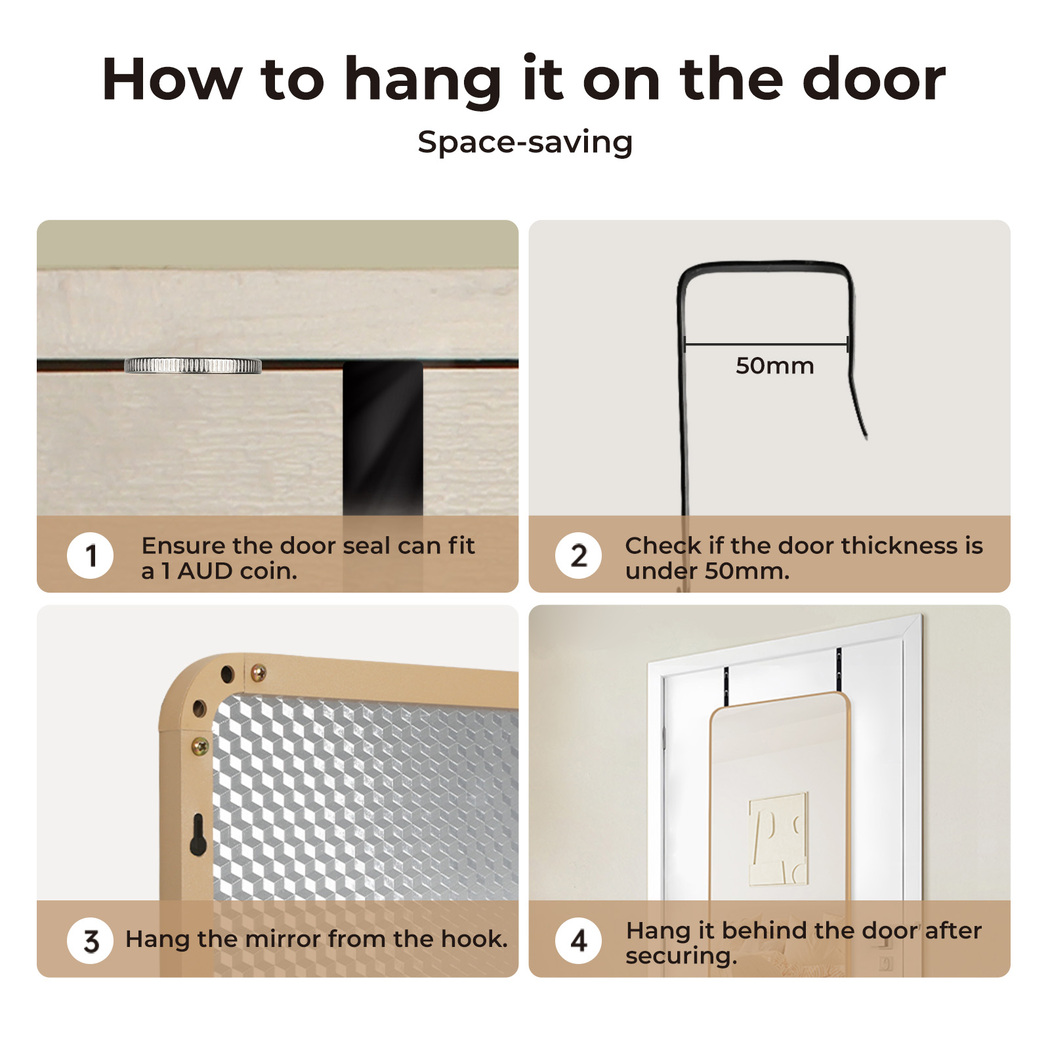 How to hang it on the door

Space-saving

50mm

1 Ensure the door seal can fit a 1 AUD coin.

2 Check if the door thickness is under 50mm.

3 Hang the mirror from the hook.

4 Hang it behind the door after securing.