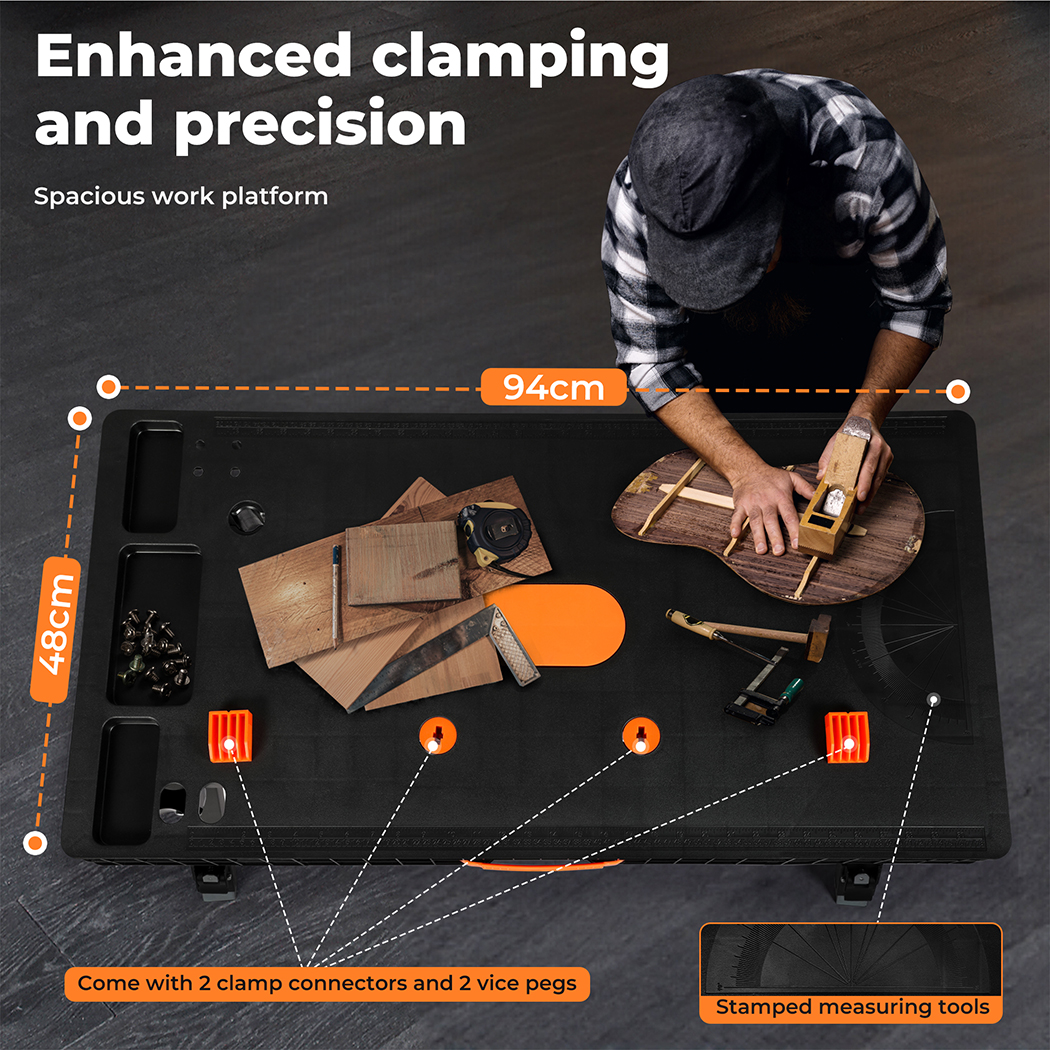 Enhanced clamping and precision

Spacious work platform

94cm

48cm

Come with 2 clamp connectors and 2 vice pegs

Stamped measuring tools