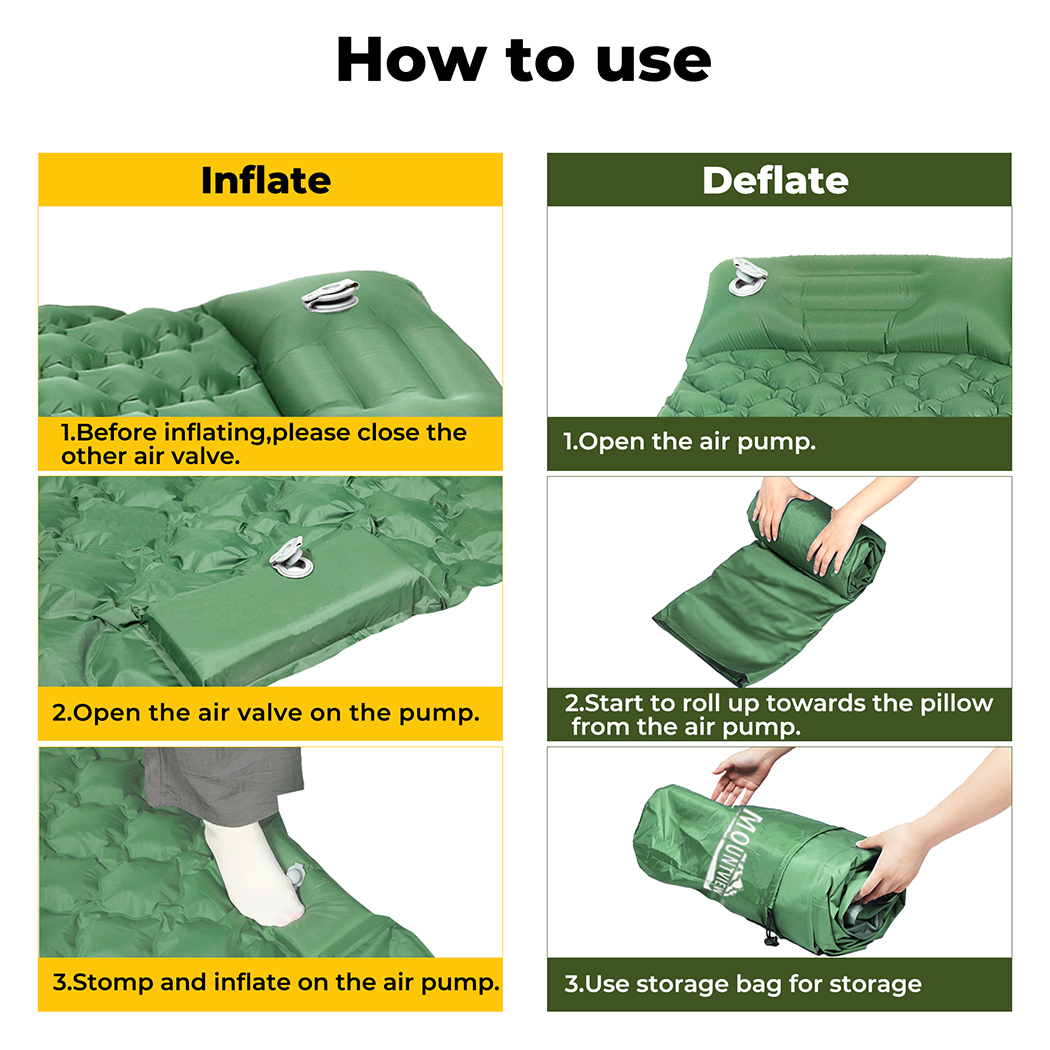 How to use

Inflate

1.Before inflating,please close the other air valve.

2.Open the air valve on the pump.

3.Stomp and inflate on the air pump.

Deflate

1.Open the air pump.

2.Start to roll up towards the pillow from the air pump.

MOUNTVIEW

3.Use storage bag for storage