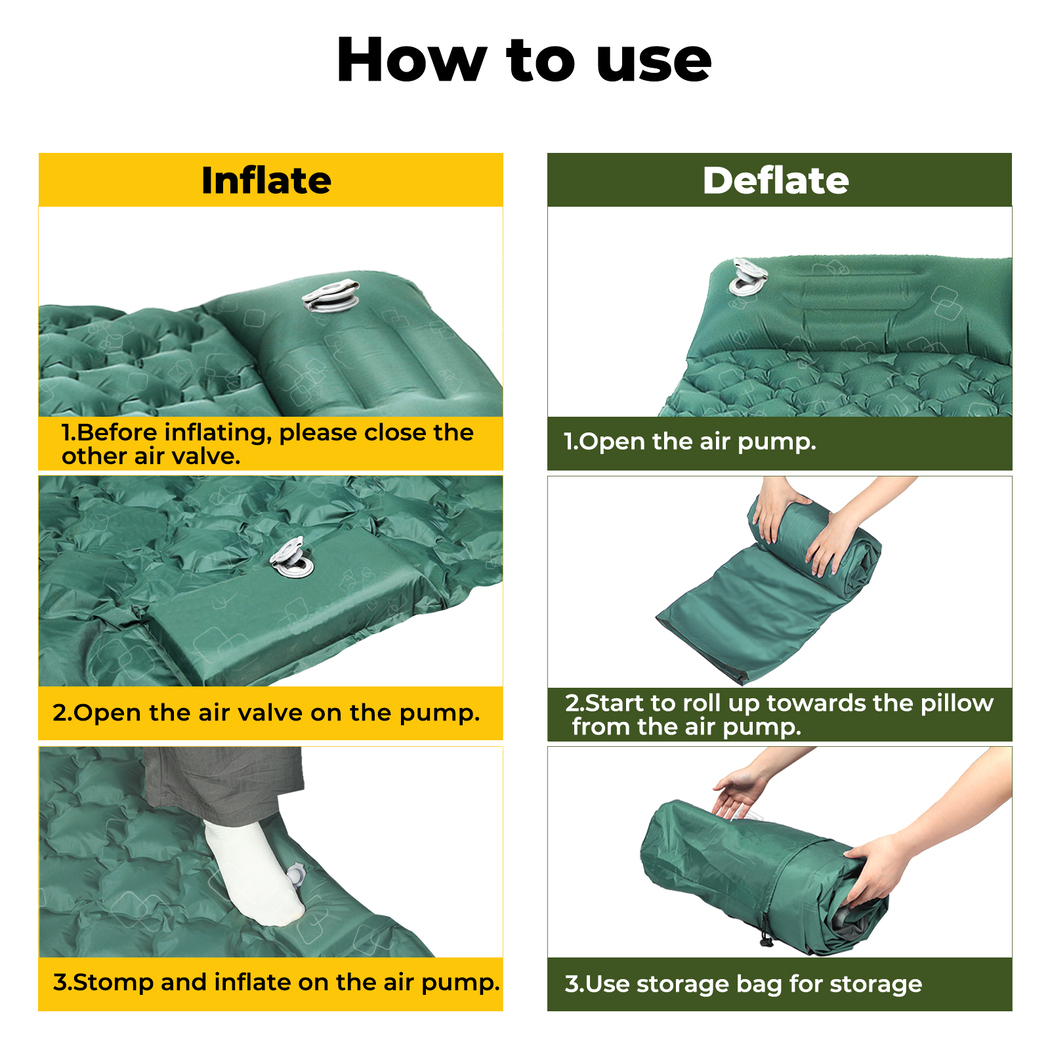 How to use

Inflate

1.Before inflating, please close the other air valve.

2.Open the air valve on the pump.

3.Stomp and inflate on the air pump.

Deflate

1.Open the air pump.

2.Start to roll up towards the pillow from the air pump.

3.Use storage bag for storage