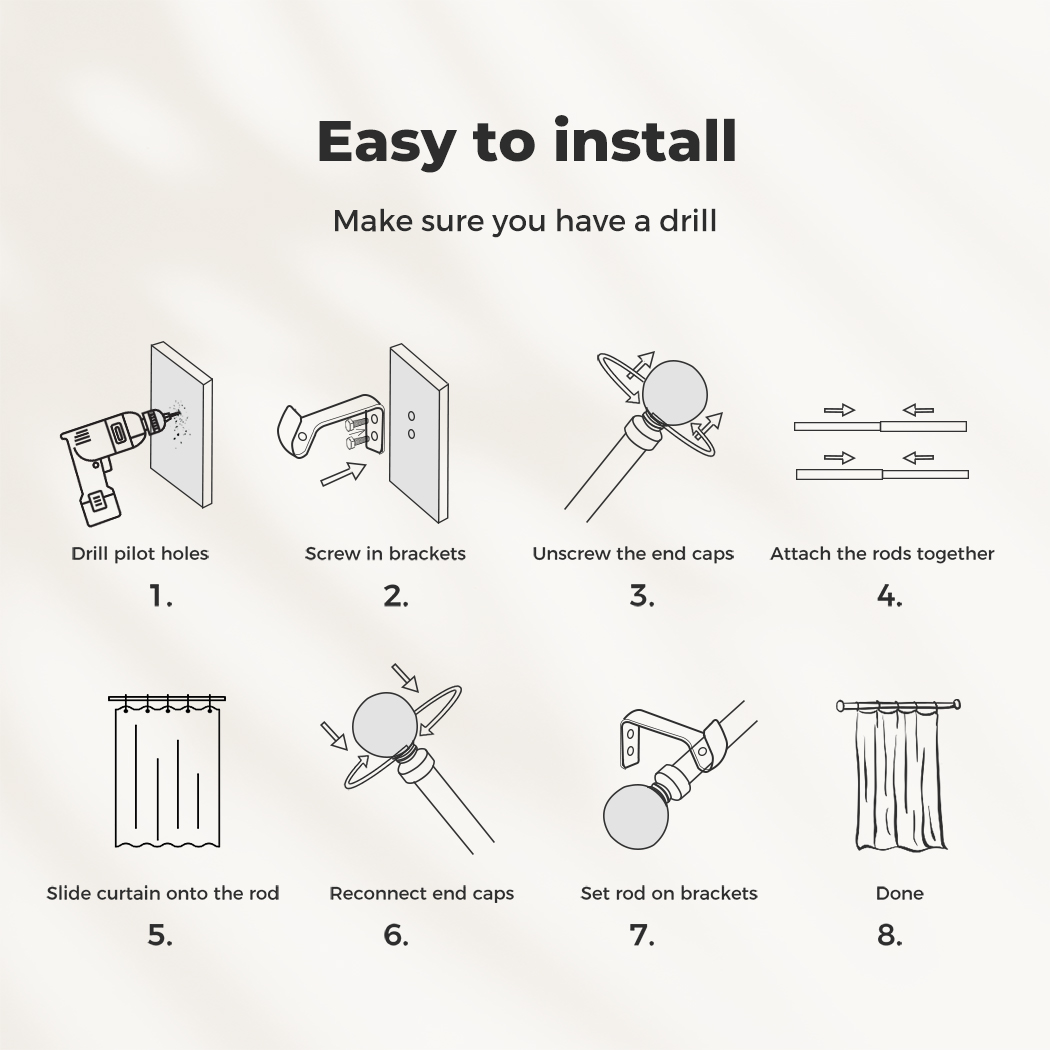 Easy to install

Make sure you have a drill

Drill pilot holes
1.

Screw in brackets
2.

Unscrew the end caps
3.

Attach the rods together
4.

Slide curtain onto the rod
5.

Reconnect end caps
6.

Set rod on brackets
7.

Done
8.