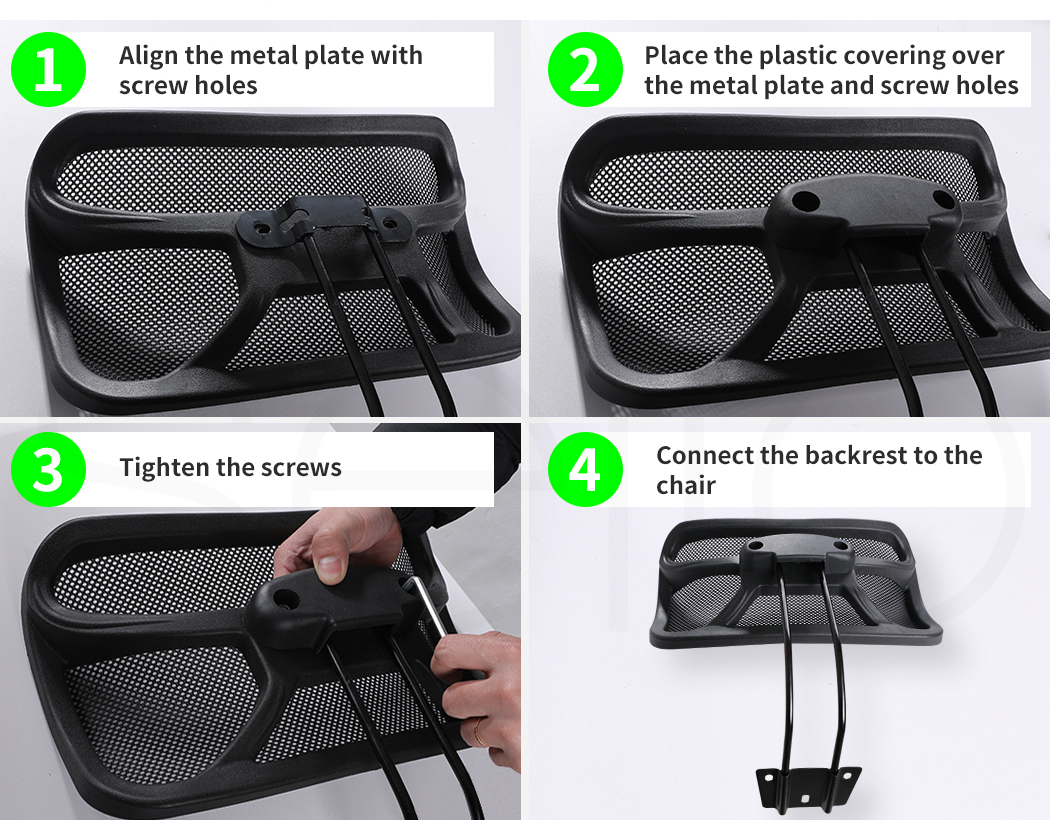 1 Align the metal plate with screw holes

2 Place the plastic covering over the metal plate and screw holes

3 Tighten the screws

4 Connect the backrest to the chair