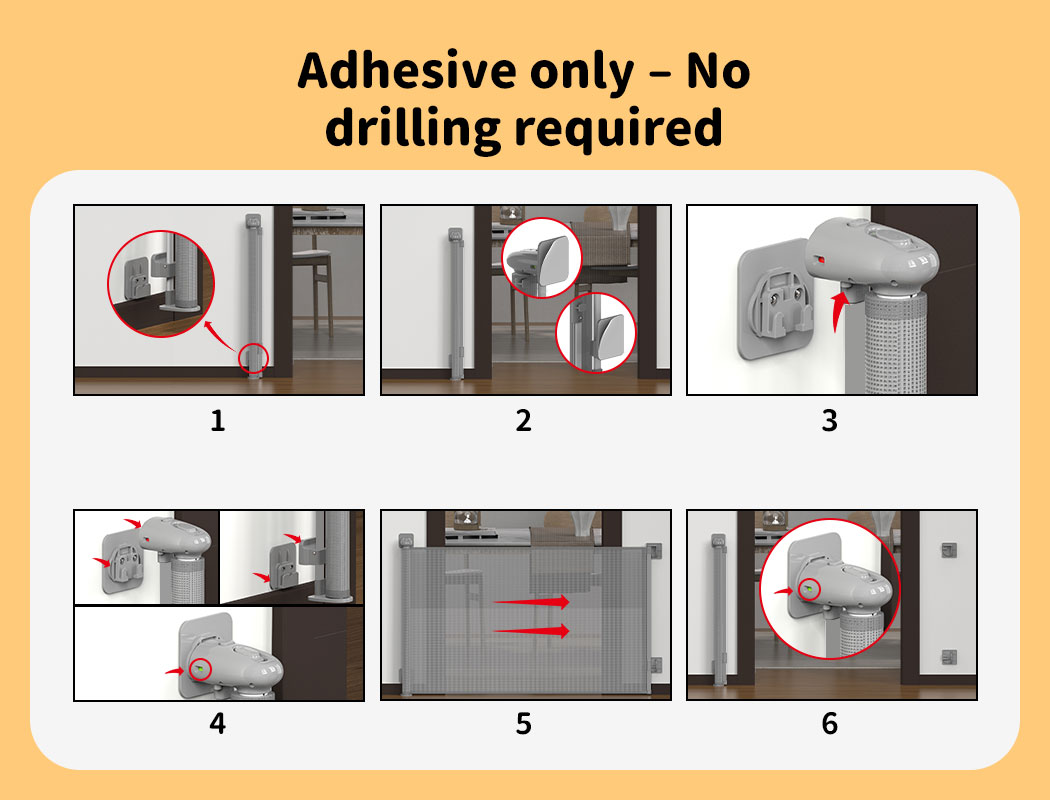 Adhesive only – No drilling required

1

2

3

4

5

6