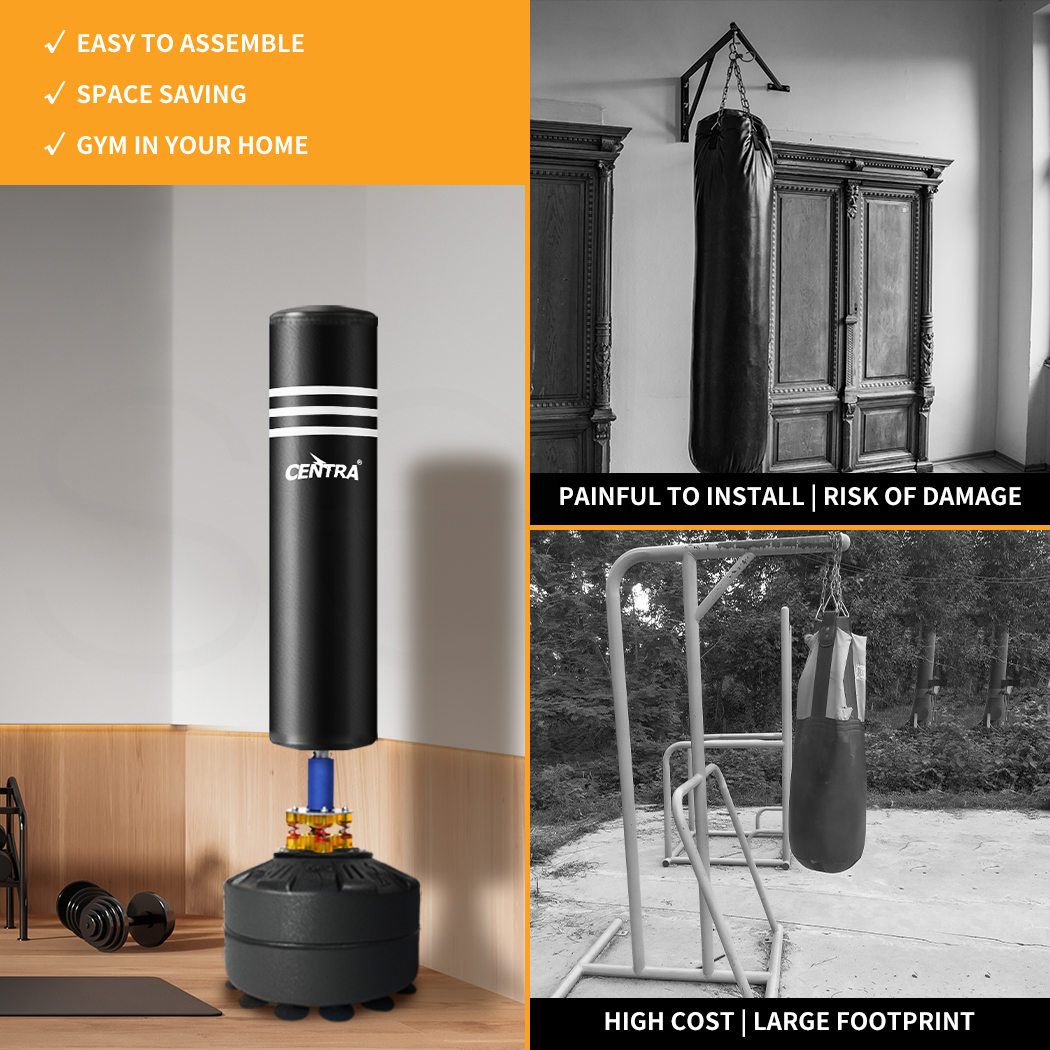 ✓ EASY TO ASSEMBLE
✓ SPACE SAVING
✓ GYM IN YOUR HOME

CENTRA®

PAINFUL TO INSTALL | RISK OF DAMAGE

HIGH COST | LARGE FOOTPRINT