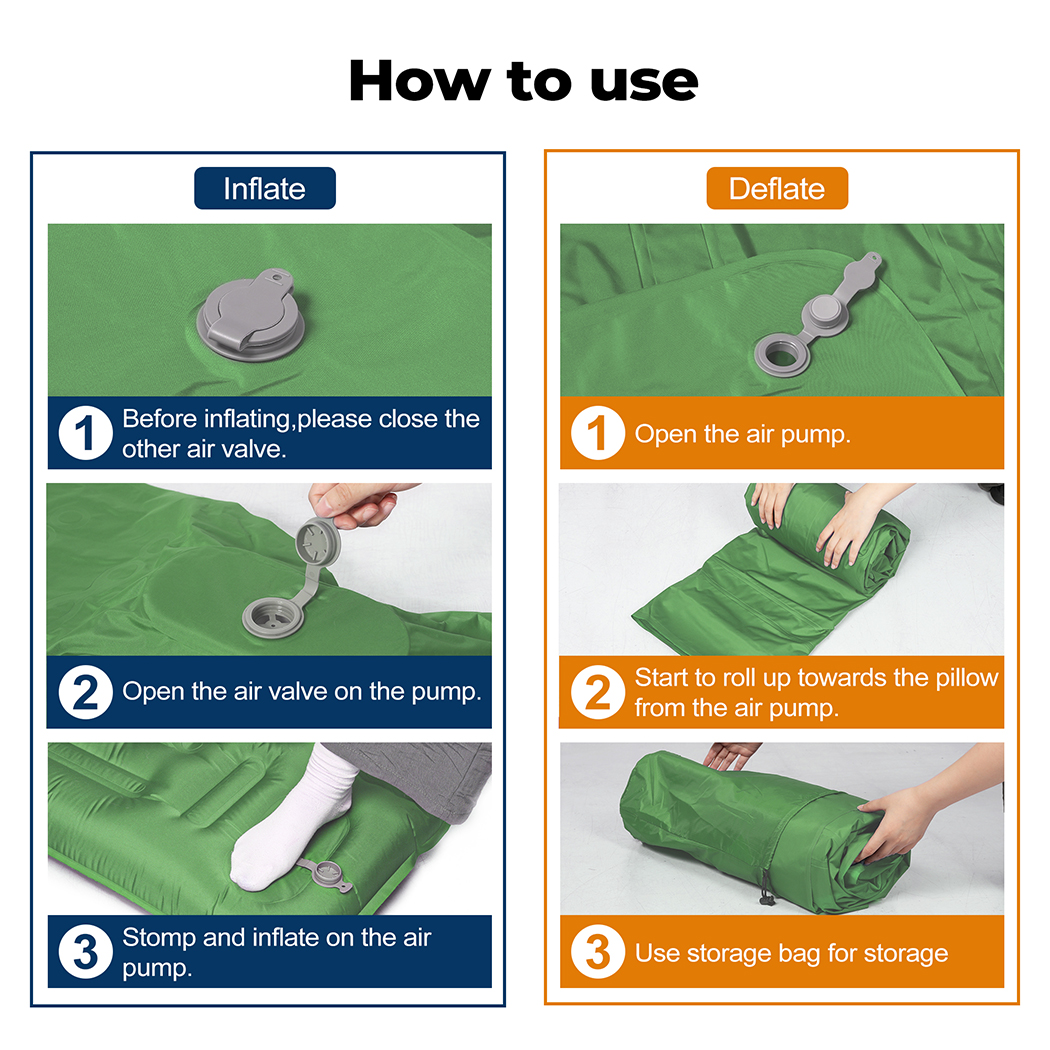 How to use

Inflate

1 Before inflating,please close the other air valve.

2 Open the air valve on the pump.

3 Stomp and inflate on the air pump.

Deflate

1 Open the air pump.

2 Start to roll up towards the pillow from the air pump.

3 Use storage bag for storage