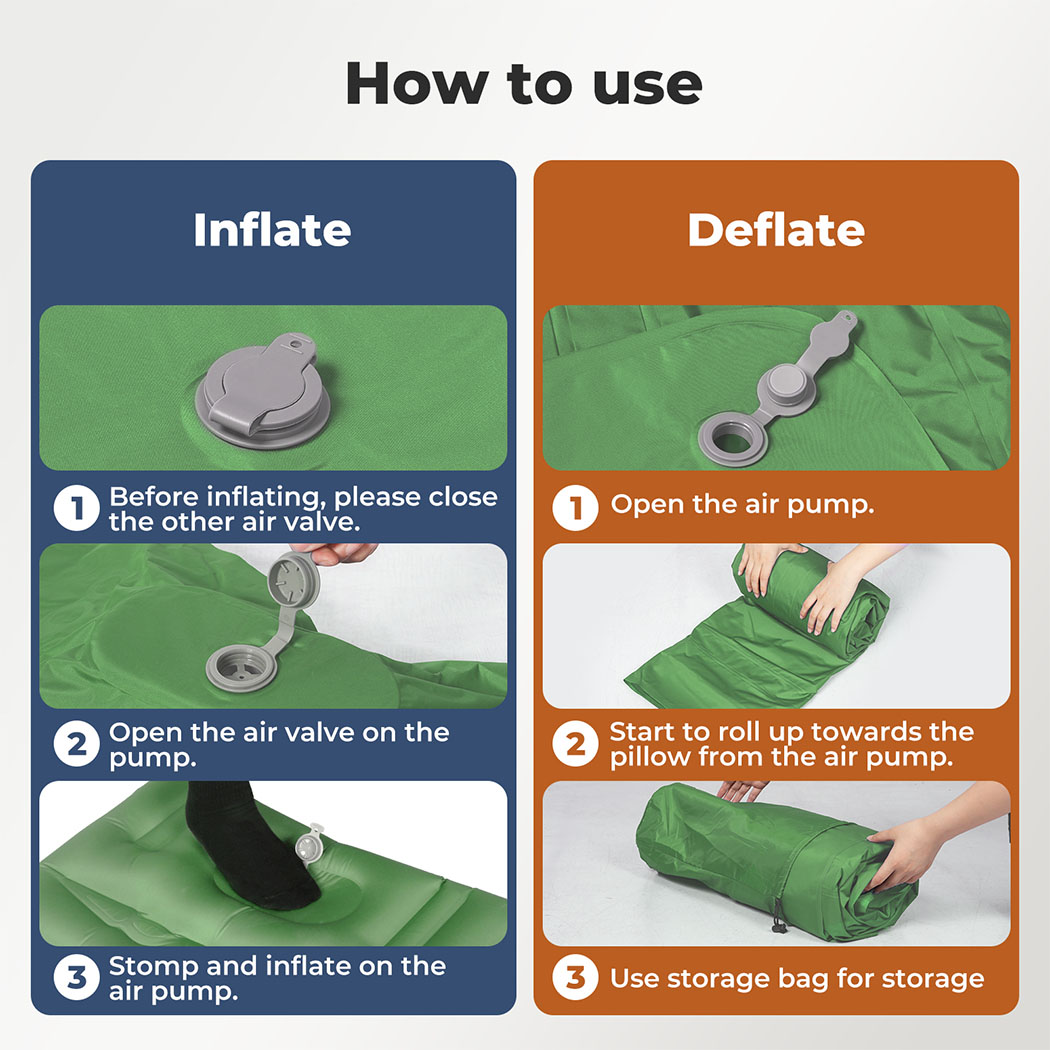 How to use

Inflate

1 Before inflating, please close the other air valve.

2 Open the air valve on the pump.

3 Stomp and inflate on the air pump.

Deflate

1 Open the air pump.

2 Start to roll up towards the pillow from the air pump.

3 Use storage bag for storage